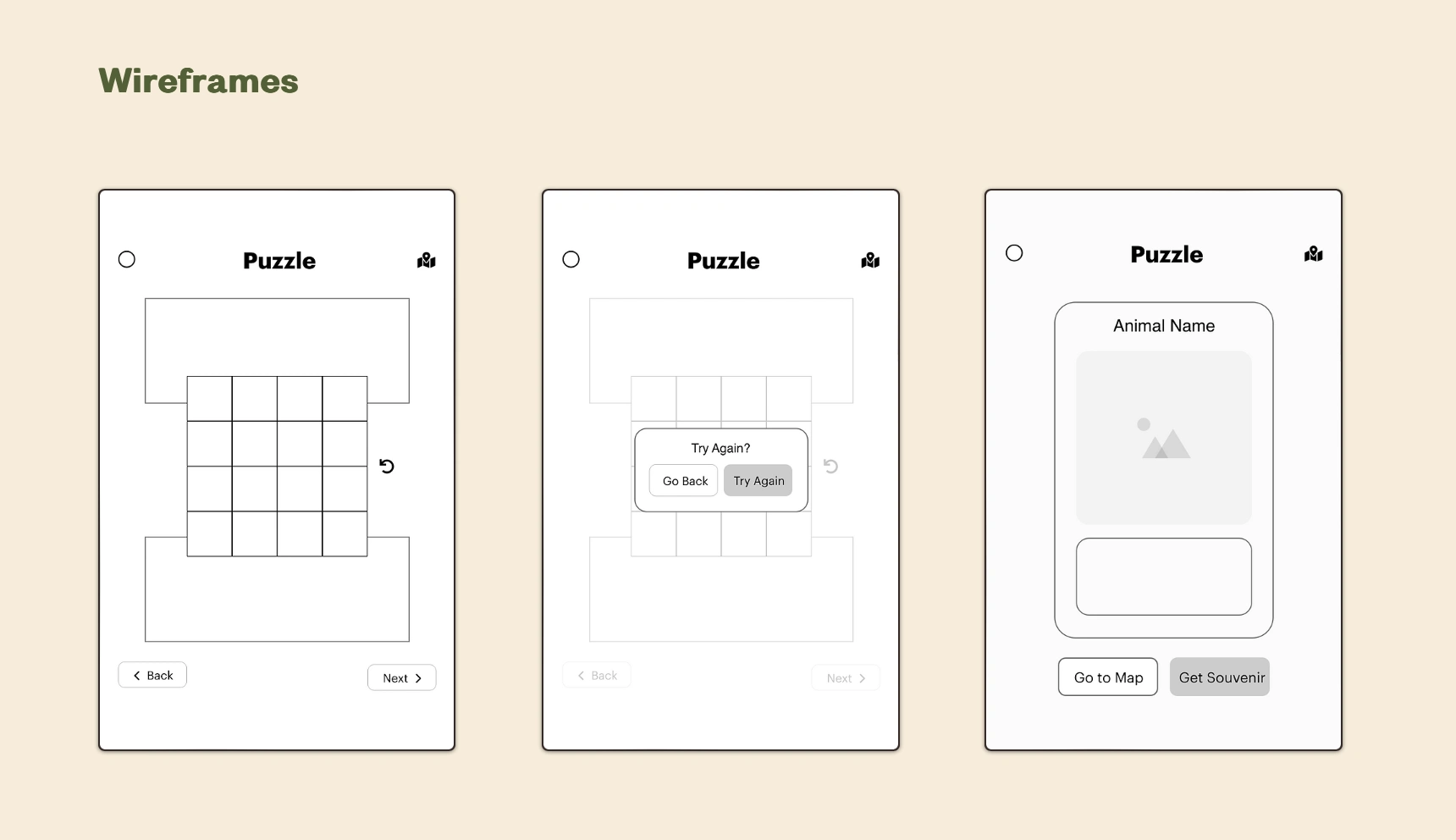 Wireframes

Puzzle

Back

Next

Puzzle

Try Again?

Go Back

Try Again

Back

Next

Puzzle

Animal Name

Go to Map

Get Souvenir