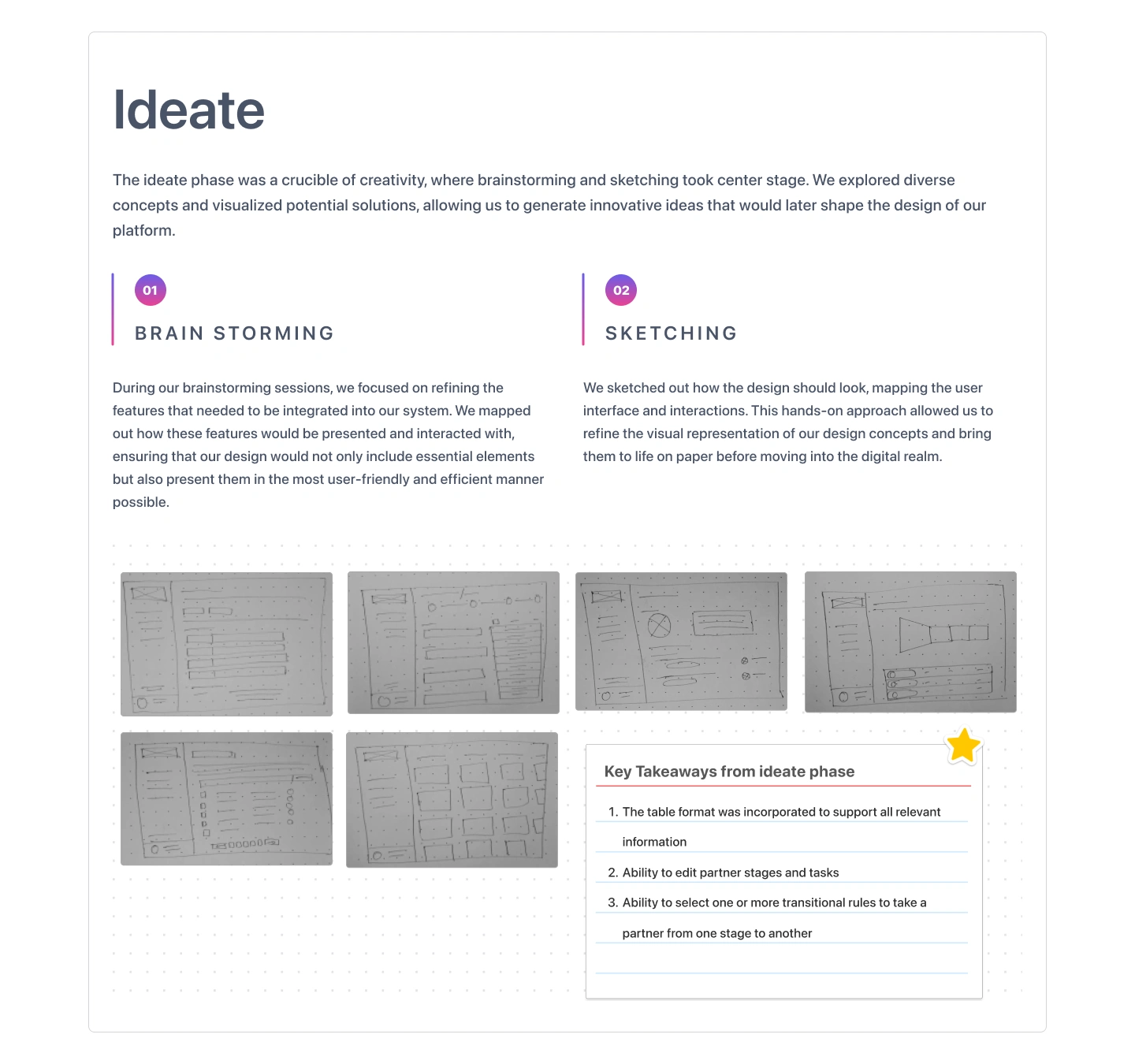 Ideate

The ideate phase was a crucible of creativity, where brainstorming and sketching took center stage. We explored diverse concepts and visualized potential solutions, allowing us to generate innovative ideas that would later shape the design of our platform.

01

BRAIN STORMING

During our brainstorming sessions, we focused on refining the features that needed to be integrated into our system. We mapped out how these features would be presented and interacted with, ensuring that our design would not only include essential elements but also present them in the most user-friendly and efficient manner possible.

02

SKETCHING

We sketched out how the design should look, mapping the user interface and interactions. This hands-on approach allowed us to refine the visual representation of our design concepts and bring them to life on paper before moving into the digital realm.

Key Takeaways from ideate phase

1. The table format was incorporated to support all relevant information
2. Ability to edit partner stages and tasks
3. Ability to select one or more transitional rules to take a partner from one stage to another