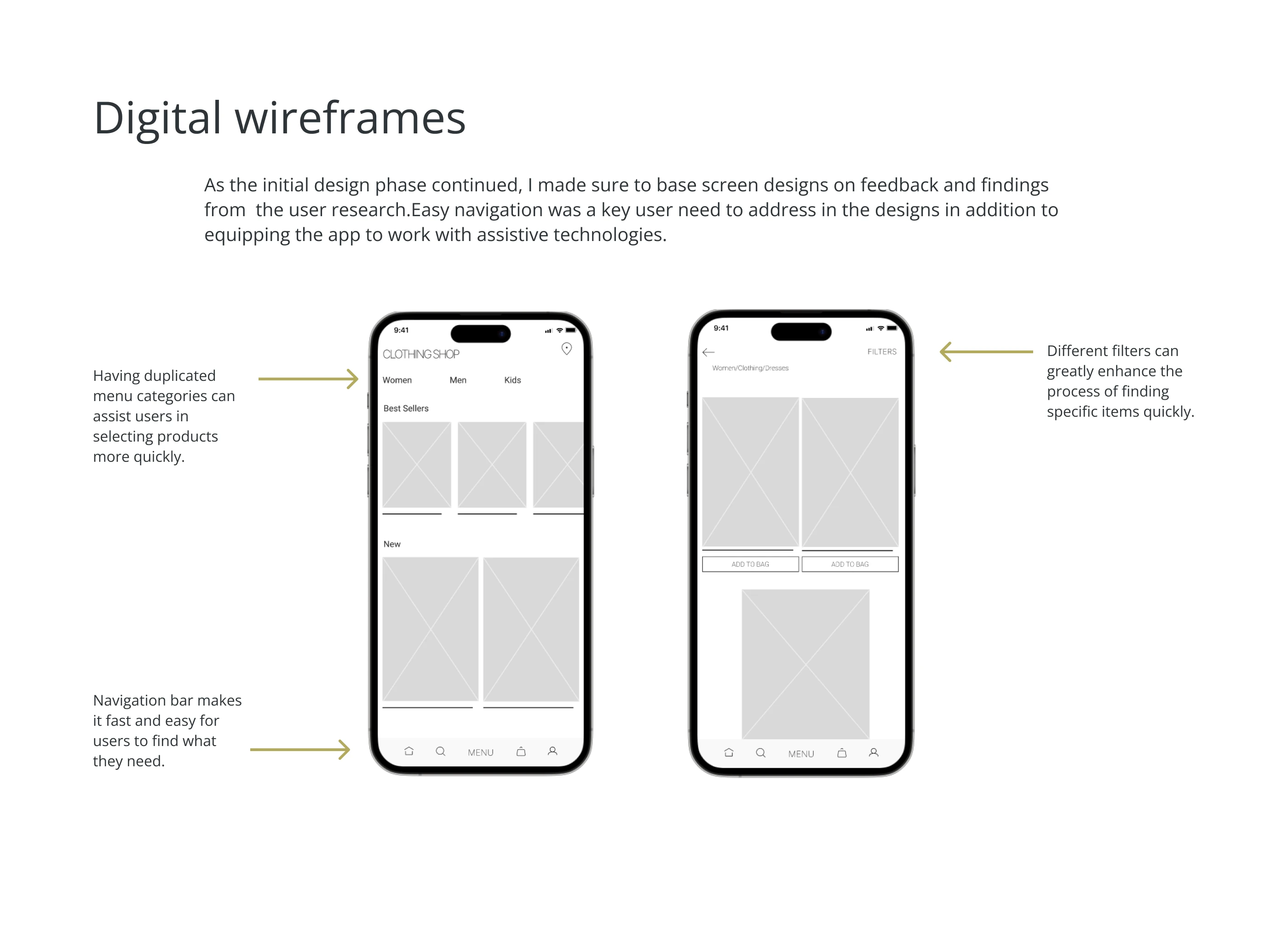 Digital wireframes

As the initial design phase continued, I made sure to base screen designs on feedback and findings from the user research.Easy navigation was a key user need to address in the designs in addition to equipping the app to work with assistive technologies.

Having duplicated menu categories can assist users in selecting products more quickly.

Navigation bar makes it fast and easy for users to find what they need.

9:41

CLOTHING SHOP

Women Men Kids

Best Sellers

New

MENU

9:41

FILTERS

Women/Clothing/Dresses

ADD TO BAG

ADD TO BAG

MENU

Different filters can greatly enhance the process of finding specific items quickly.