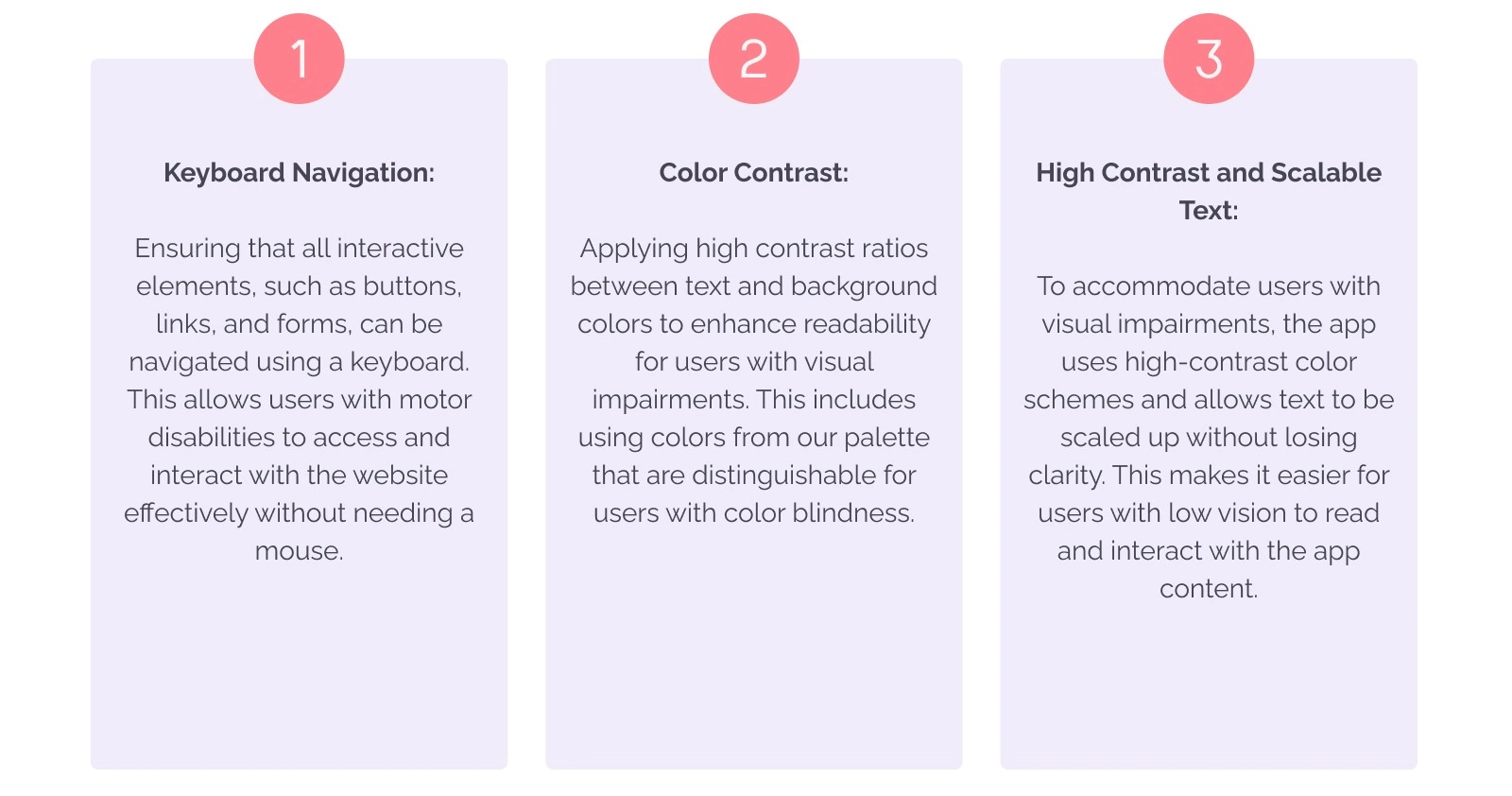 1

Keyboard Navigation:

Ensuring that all interactive elements, such as buttons, links, and forms, can be navigated using a keyboard. This allows users with motor disabilities to access and interact with the website effectively without needing a mouse.

2

Color Contrast:

Applying high contrast ratios between text and background colors to enhance readability for users with visual impairments. This includes using colors from our palette that are distinguishable for users with color blindness.

3

High Contrast and Scalable Text:

To accommodate users with visual impairments, the app uses high-contrast color schemes and allows text to be scaled up without losing clarity. This makes it easier for users with low vision to read and interact with the app content.