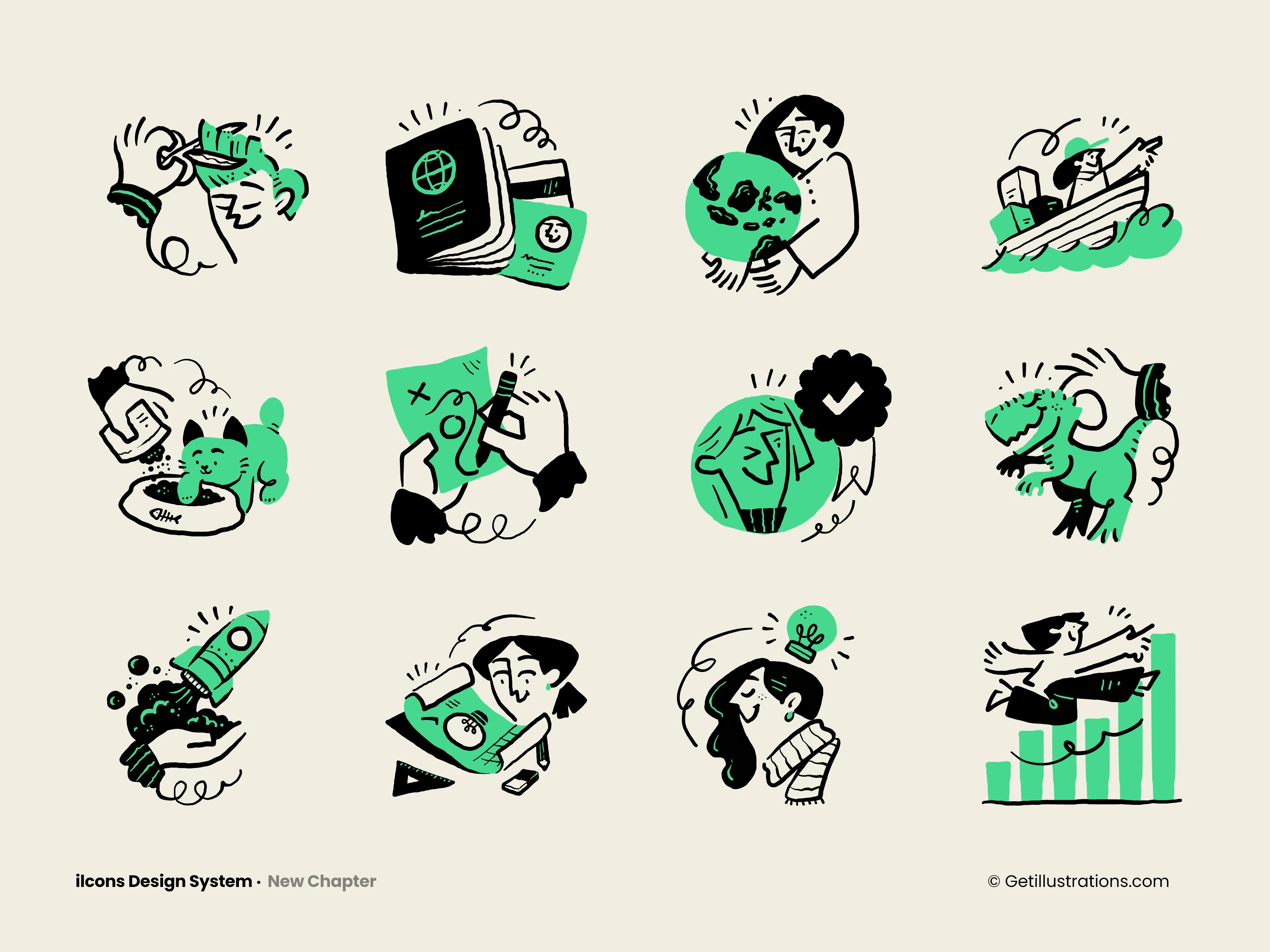 iIcons Design System · New Chapter

© Getillustrations.com