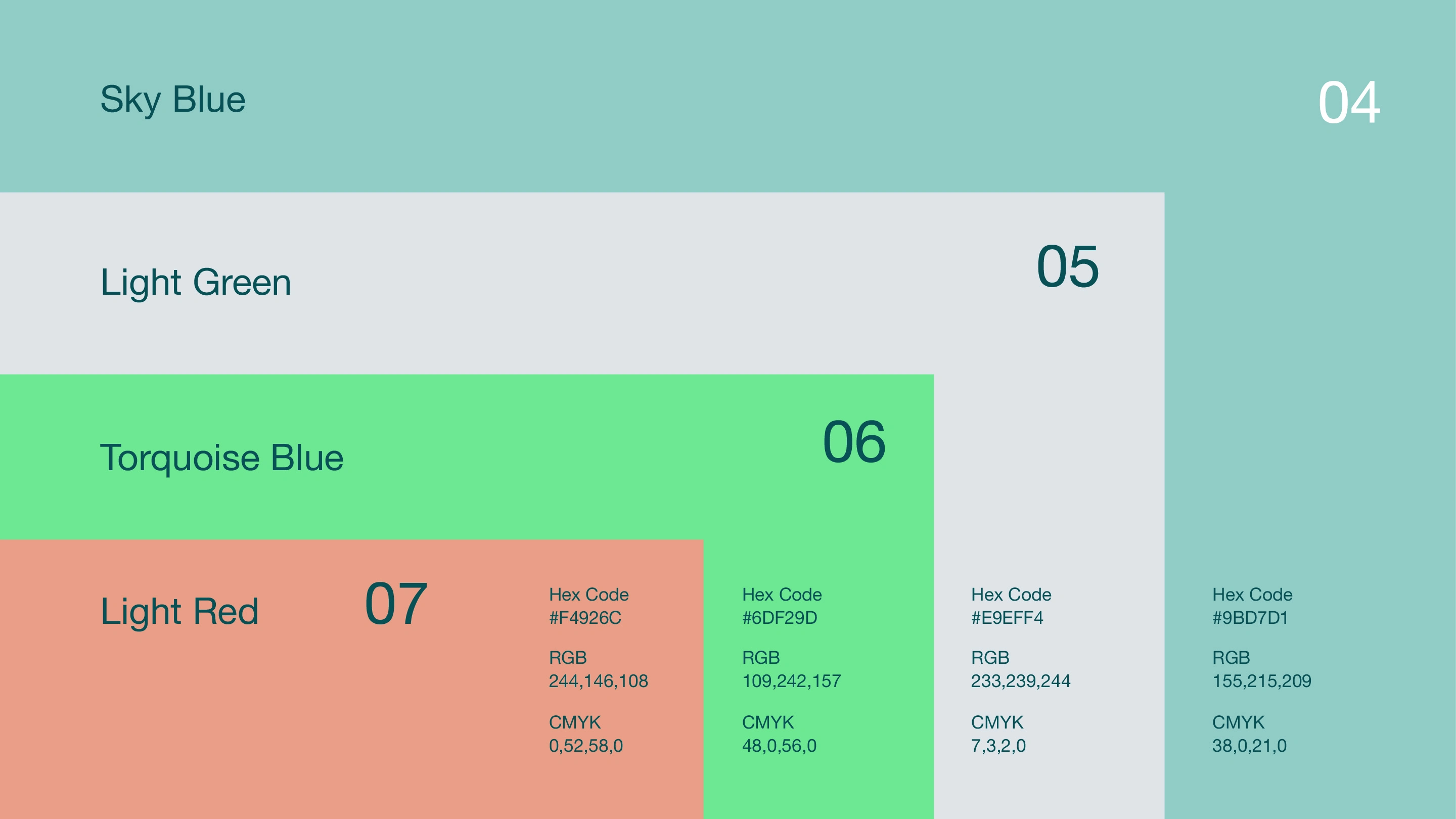 Sky Blue

04

Light Green

05

Torquoise Blue

06

Light Red

07

Hex Code
#F4926C

RGB
244,146,108

CMYK
0,52,58,0

Hex Code
#6DF29D

RGB
109,242,157

CMYK
48,0,56,0

Hex Code
#E9EFF4

RGB
233,239,244

CMYK
7,3,2,0

Hex Code
#9BD7D1

RGB
155,215,209

CMYK
38,0,21,0