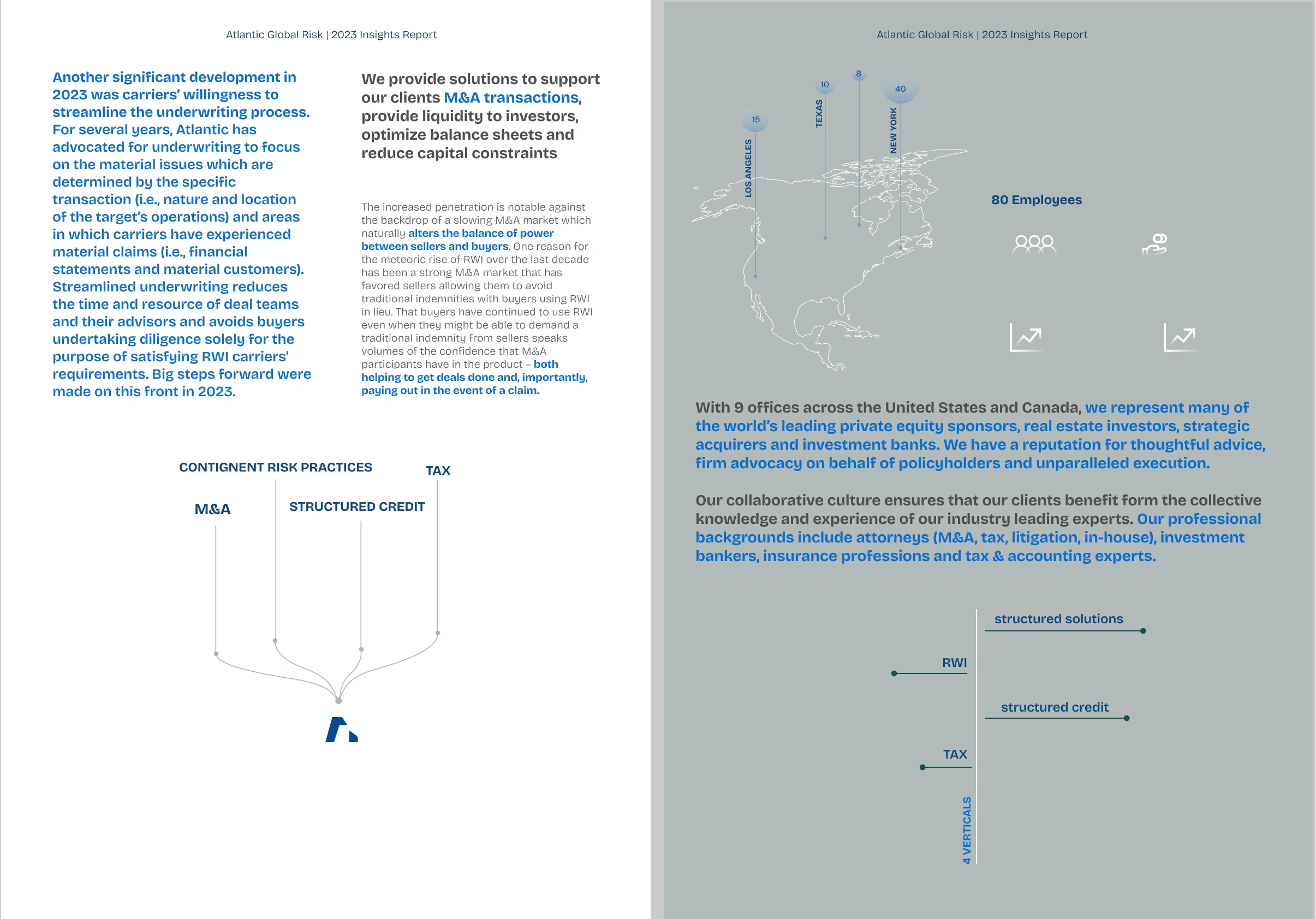 Atlantic Global Risk | 2023 Insights Report

Another significant development in 2023 was carriers' willingness to streamline the underwriting process. For several years, Atlantic has advocated for underwriting to focus on the material issues which are determined by the specific transaction (i.e., nature and location of the target's operations) and areas in which carriers have experienced material claims (i.e., financial statements and material customers). Streamlined underwriting reduces the time and resource of deal teams and their advisors and avoids buyers undertaking diligence solely for the purpose of satisfying RWI carriers' requirements. Big steps forward were made on this front in 2023.

We provide solutions to support our clients M&A transactions, provide liquidity to investors, optimize balance sheets and reduce capital constraints

The increased penetration is notable against the backdrop of a slowing M&A market which naturally alters the balance of power between sellers and buyers. One reason for the meteoric rise of RWI over the last decade has been a strong M&A market that has favored sellers allowing them to avoid traditional indemnities with buyers using RWI in lieu. That buyers have continued to use RWI even when they might be able to demand a traditional indemnity from sellers speaks volumes of the confidence that M&A participants have in the product – both helping to get deals done and, importantly, paying out in the event of a claim.

CONTIGNENT RISK PRACTICES

TAX

M&A

STRUCTURED CREDIT

Atlantic Global Risk | 2023 Insights Report

15
LOS ANGELES

10
TEXAS

8

40
NEW YORK

80 Employees

With 9 offices across the United States and Canada, we represent many of the world's leading private equity sponsors, real estate investors, strategic acquirers and investment banks. We have a reputation for thoughtful advice, firm advocacy on behalf of policyholders and unparalleled execution.

Our collaborative culture ensures that our clients benefit form the collective knowledge and experience of our industry leading experts. Our professional backgrounds include attorneys (M&A, tax, litigation, in-house), investment bankers, insurance professions and tax & accounting experts.

structured solutions

RWI

structured credit

TAX

4 VERTICALS