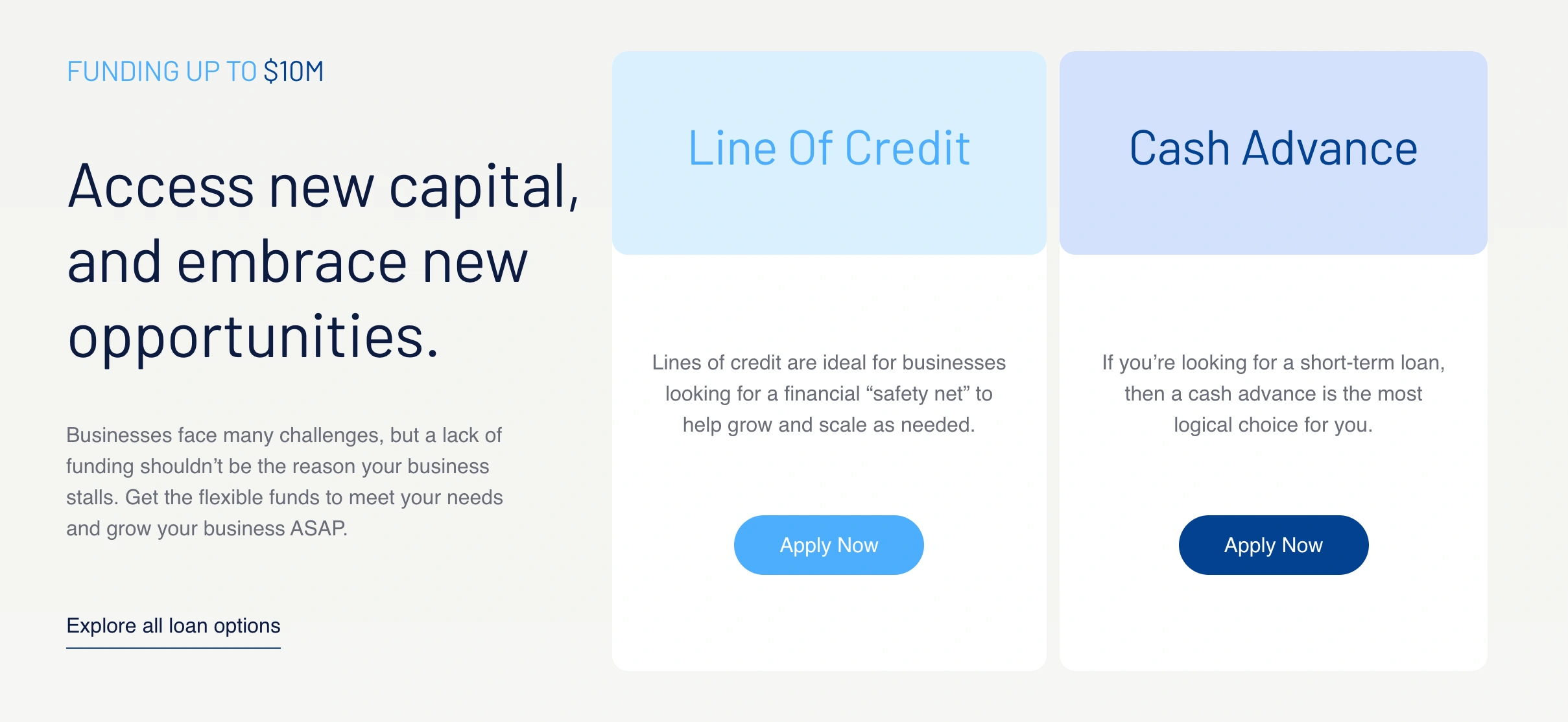 FUNDING UP TO $10M

Access new capital, and embrace new opportunities.

Businesses face many challenges, but a lack of funding shouldn't be the reason your business stalls. Get the flexible funds to meet your needs and grow your business ASAP.

Explore all loan options

Line Of Credit

Lines of credit are ideal for businesses looking for a financial "safety net" to help grow and scale as needed.

Apply Now

Cash Advance

If you're looking for a short-term loan, then a cash advance is the most logical choice for you.

Apply Now