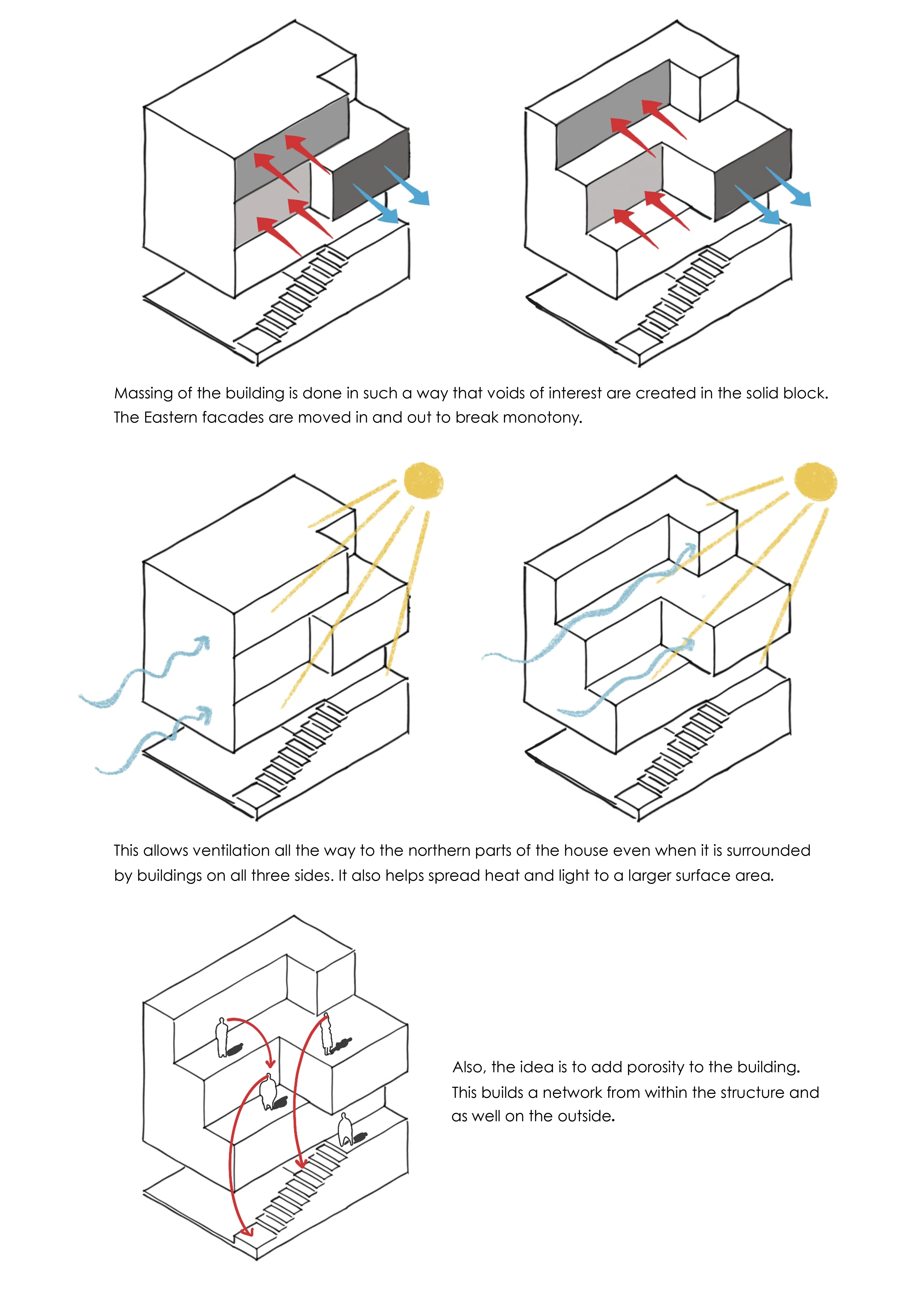 Massing of the building is done in such a way that voids of interest are created in the solid block. The Eastern facades are moved in and out to break monotony.

This allows ventilation all the way to the northern parts of the house even when it is surrounded by buildings on all three sides. It also helps spread heat and light to a larger surface area.

Also, the idea is to add porosity to the building. This builds a network from within the structure and as well on the outside.