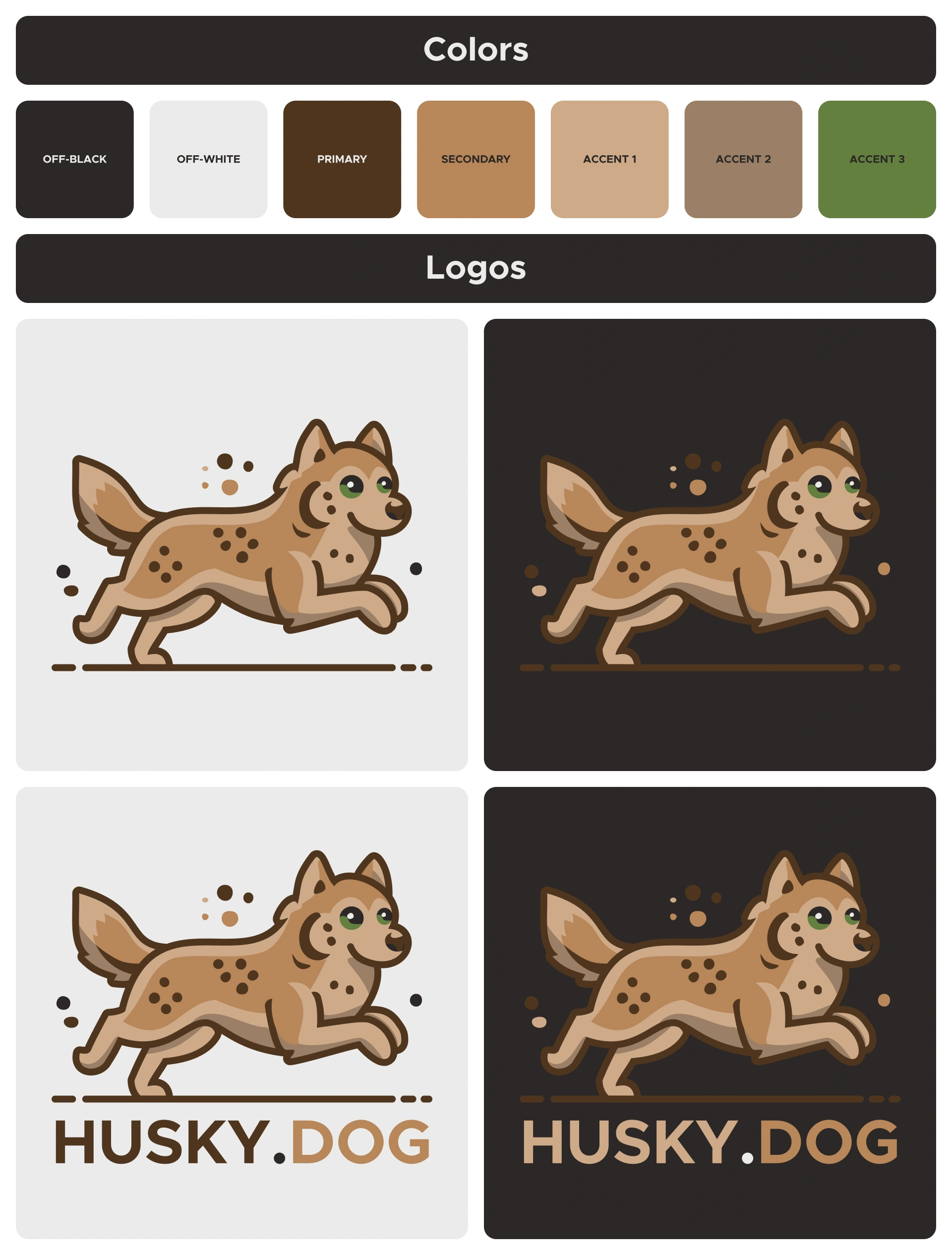 Colors

OFF-BLACK

OFF-WHITE

PRIMARY

SECONDARY

ACCENT 1

ACCENT 2

ACCENT 3

Logos

HUSKY.DOG

HUSKY.DOG