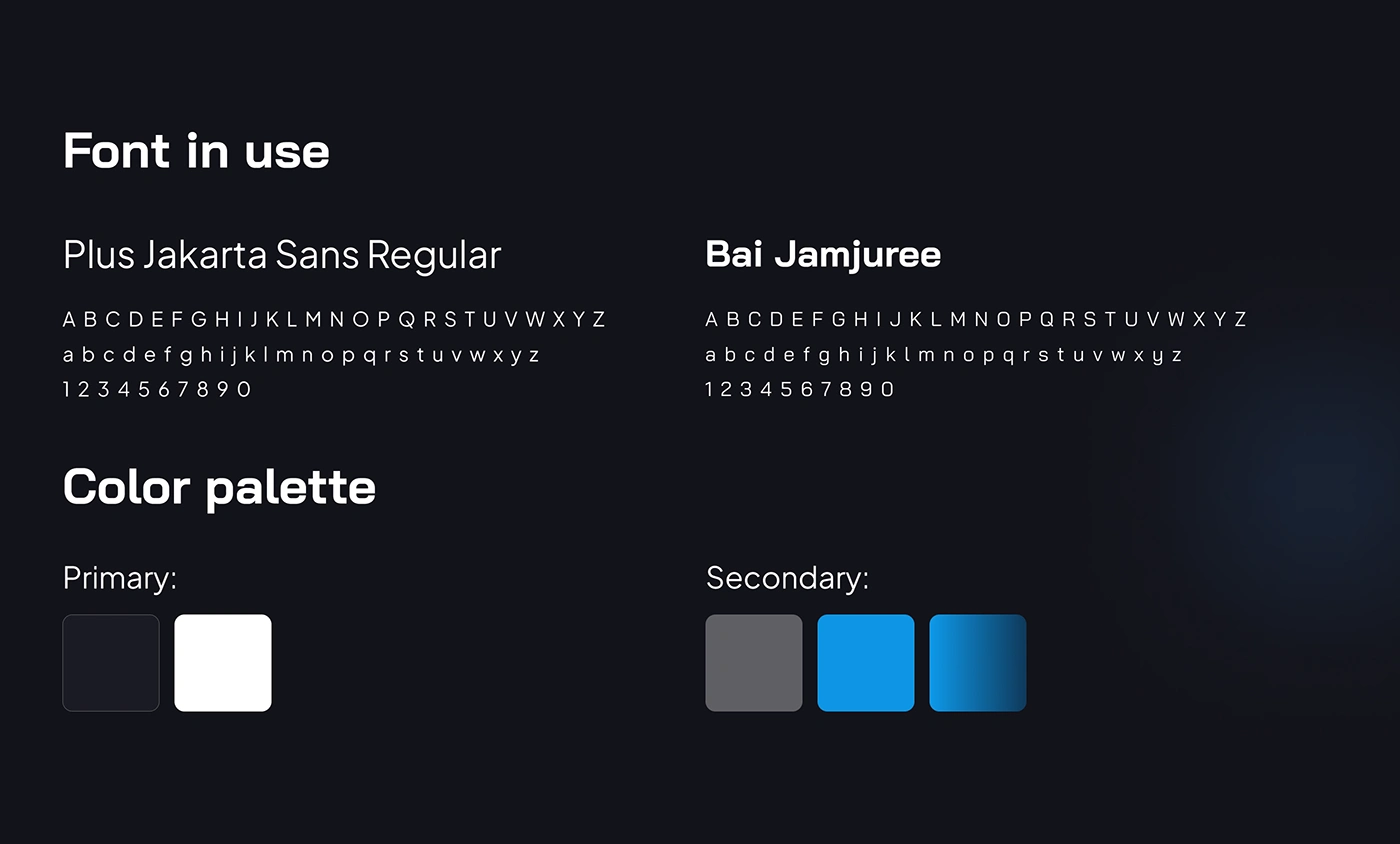 Font in use

Plus Jakarta Sans Regular

A B C D E F G H I J K L M N O P Q R S T U V W X Y Z
a b c d e f g h i j k l m n o p q r s t u v w x y z
1 2 3 4 5 6 7 8 9 0

Bai Jamjuree

A B C D E F G H I J K L M N O P Q R S T U V W X Y Z
a b c d e f g h i j k l m n o p q r s t u v w x y z
1 2 3 4 5 6 7 8 9 0

Color palette

Primary:

Secondary: