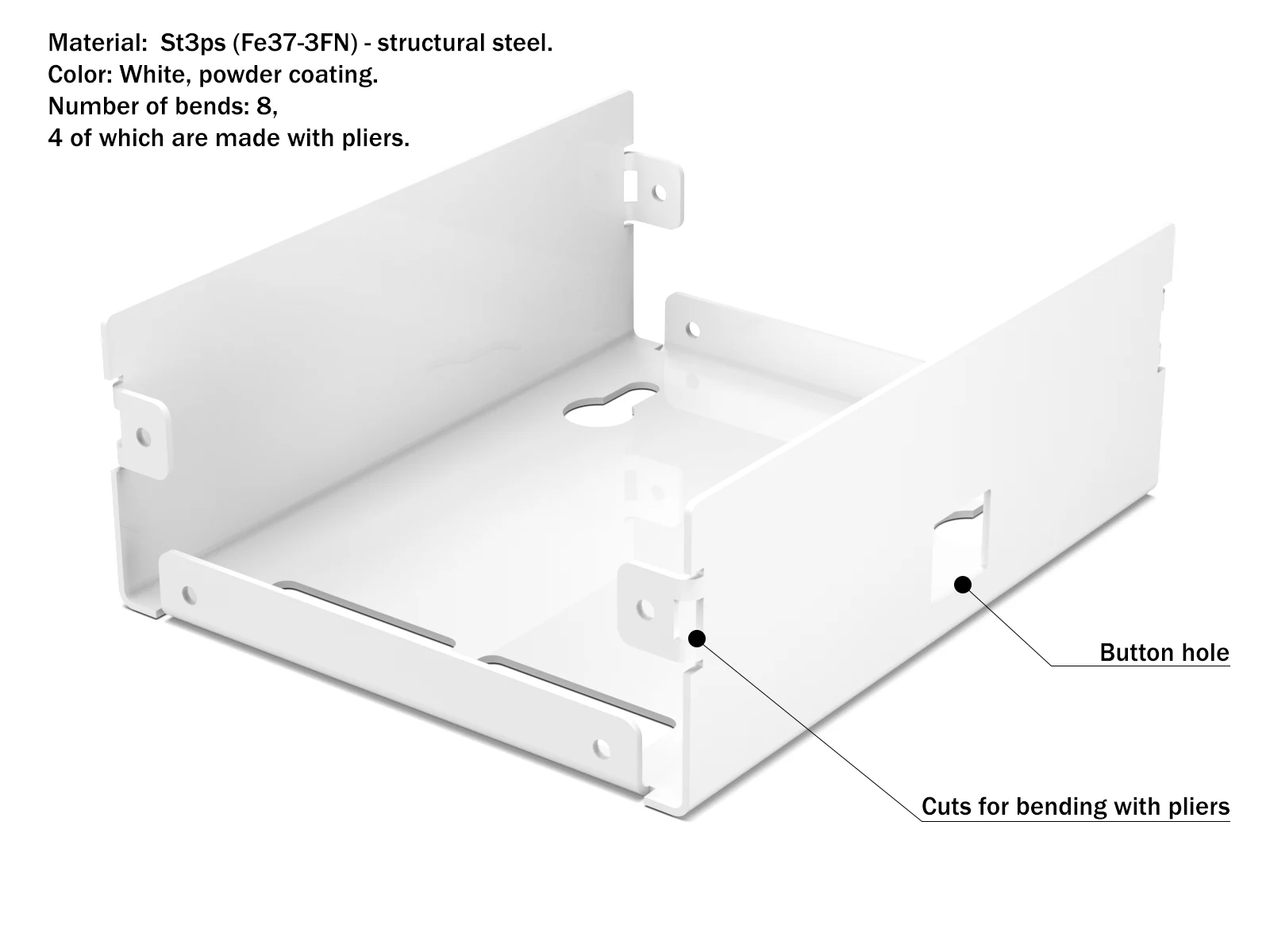 Material:  St3ps (Fe37-3FN) - structural steel.
Color: White, powder coating.
Number of bends: 8,
4 of which are made with pliers.

Button hole

Cuts for bending with pliers