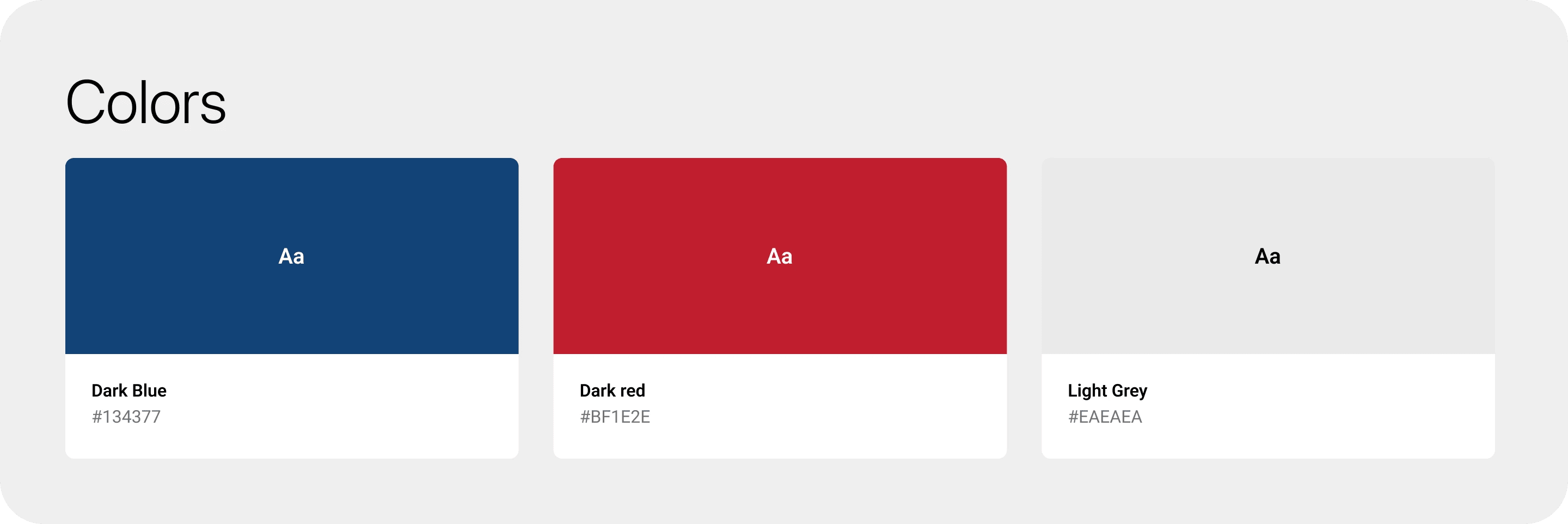 Colors

Aa

Dark Blue
#134377

Aa

Dark red
#BF1E2E

Aa

Light Grey
#EAEAEA