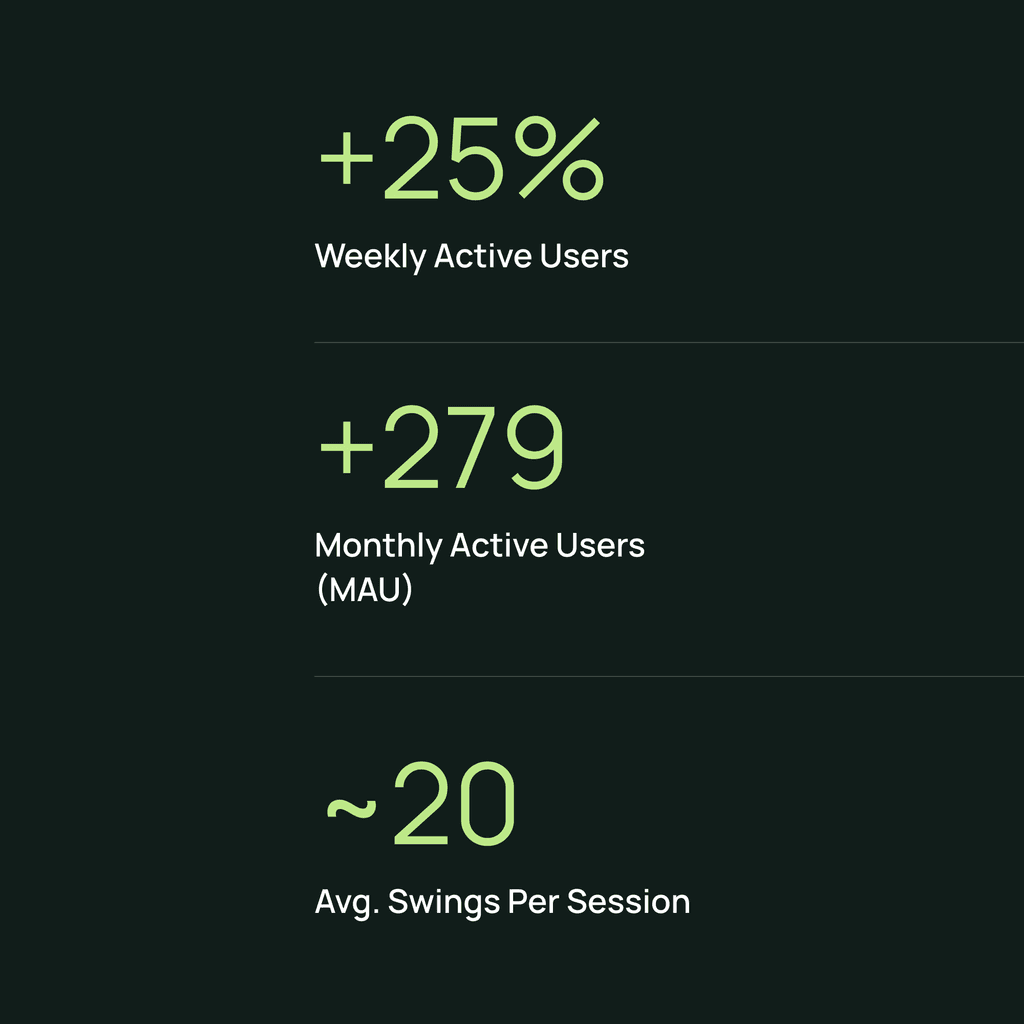 +25%

Weekly Active Users

+279

Monthly Active Users (MAU)

~20

Avg. Swings Per Session