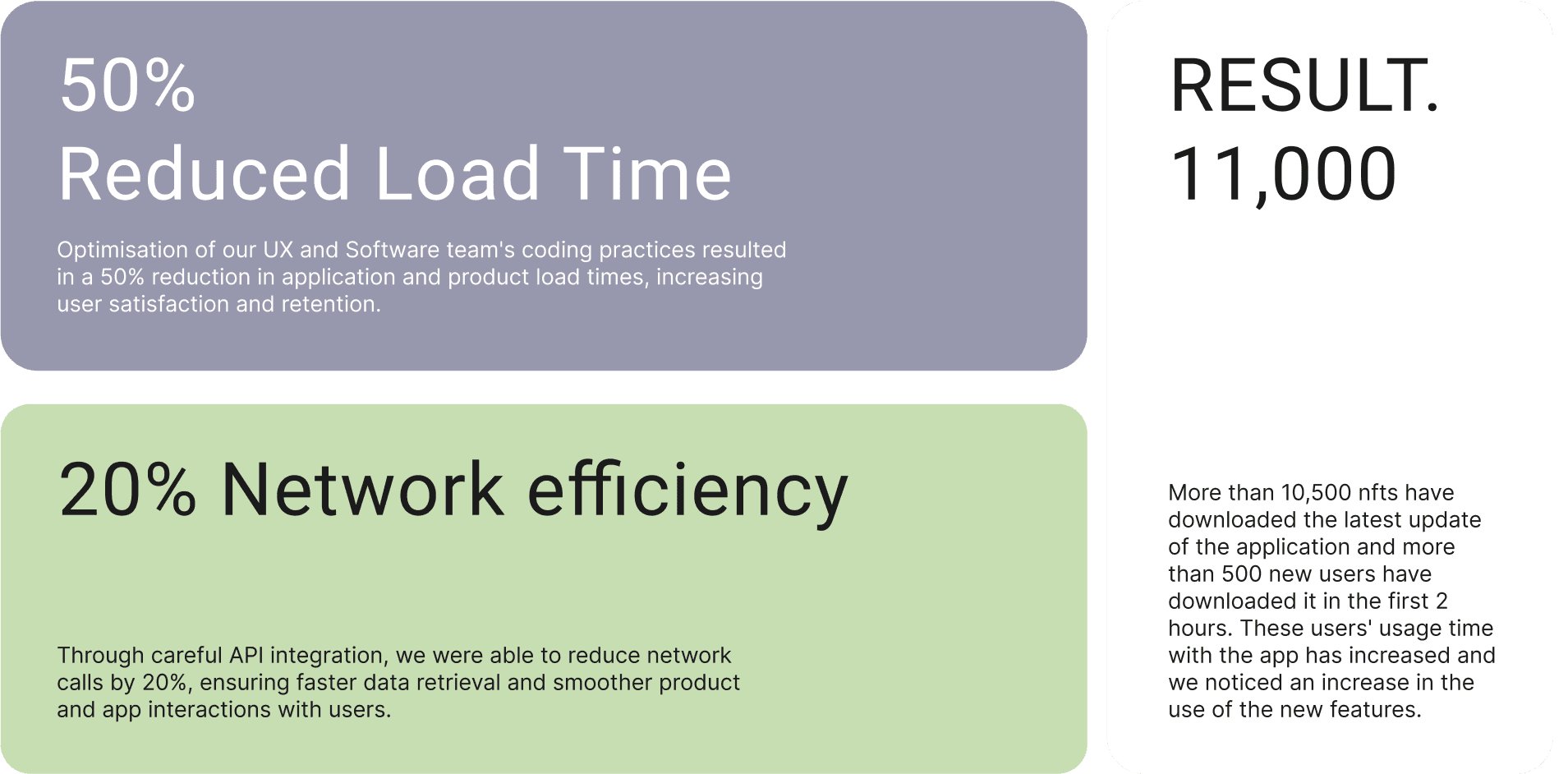 50%
Reduced Load Time

Optimisation of our UX and Software team's coding practices resulted in a 50% reduction in application and product load times, increasing user satisfaction and retention.

20% Network efficiency

Through careful API integration, we were able to reduce network calls by 20%, ensuring faster data retrieval and smoother product and app interactions with users.

RESULT.
11,000

More than 10,500 nfts have downloaded the latest update of the application and more than 500 new users have downloaded it in the first 2 hours. These users' usage time with the app has increased and we noticed an increase in the use of the new features.