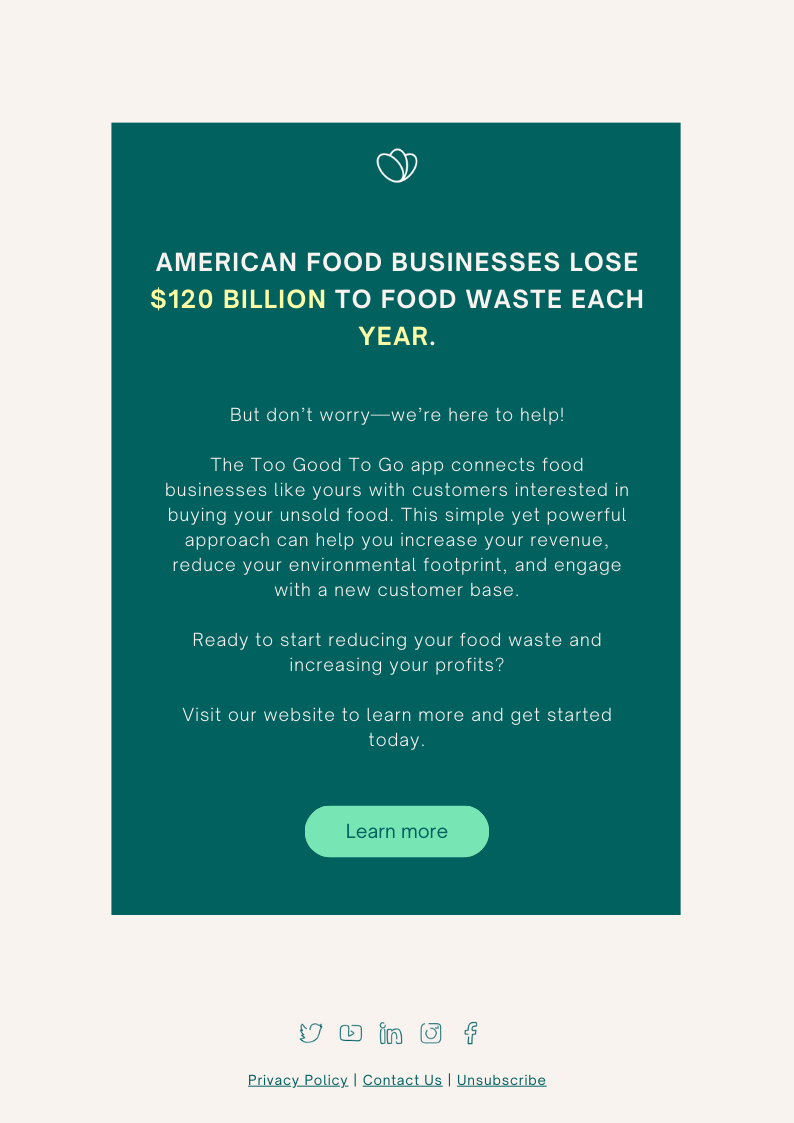 AMERICAN FOOD BUSINESSES LOSE $120 BILLION TO FOOD WASTE EACH YEAR.

But don't worry—we're here to help!

The Too Good To Go app connects food businesses like yours with customers interested in buying your unsold food. This simple yet powerful approach can help you increase your revenue, reduce your environmental footprint, and engage with a new customer base.

Ready to start reducing your food waste and increasing your profits?

Visit our website to learn more and get started today.

Learn more

Privacy Policy | Contact Us | Unsubscribe