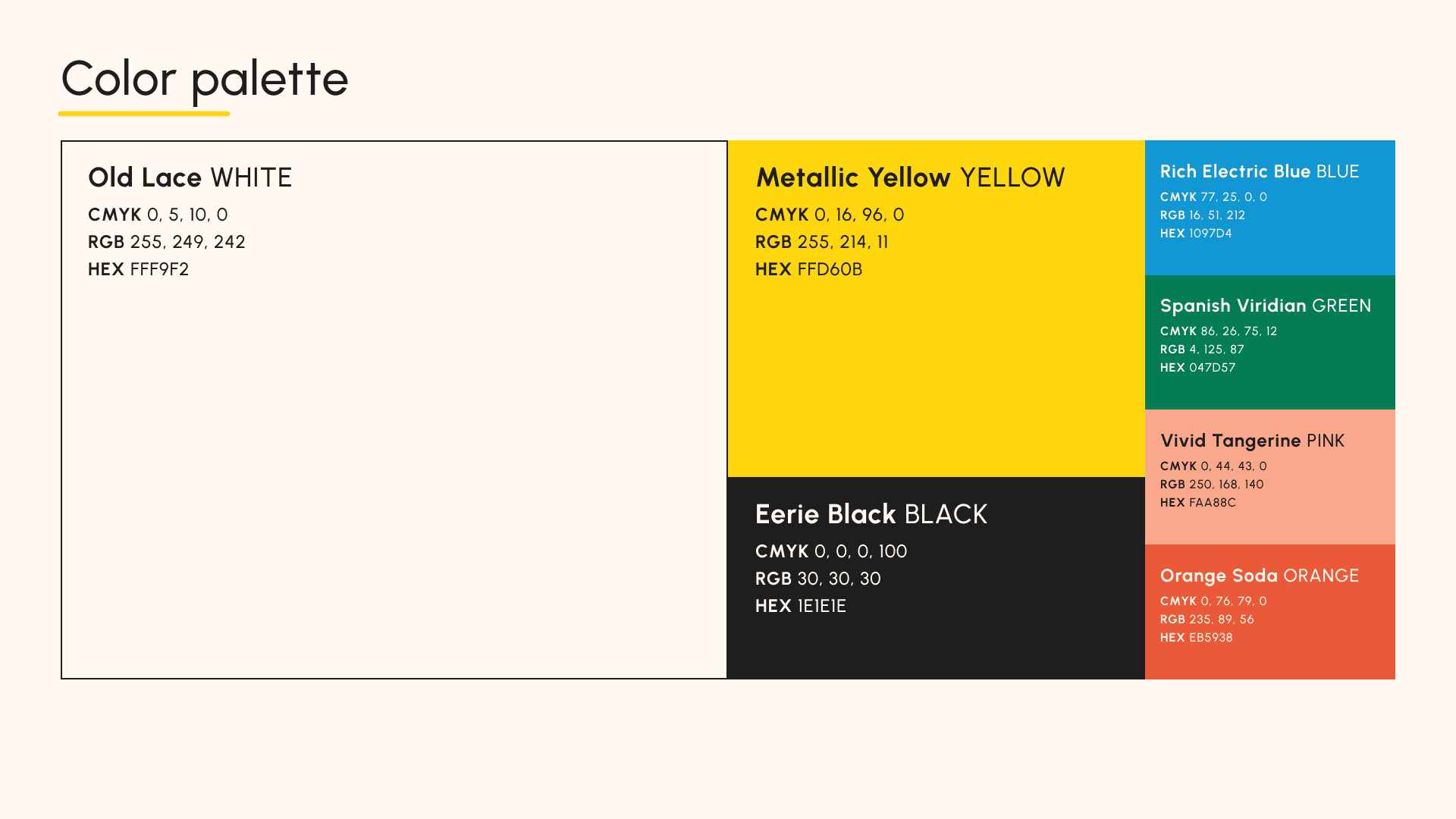 Color palette

Old Lace WHITE
CMYK 0, 5, 10, 0
RGB 255, 249, 242
HEX FFF9F2

Metallic Yellow YELLOW
CMYK 0, 16, 96, 0
RGB 255, 214, 11
HEX FFD60B

Eerie Black BLACK
CMYK 0, 0, 0, 100
RGB 30, 30, 30
HEX 1E1E1E

Rich Electric Blue BLUE
CMYK 77, 25, 0, 0
RGB 16, 51, 212
HEX 1097D4

Spanish Viridian GREEN
CMYK 86, 26, 75, 12
RGB 4, 125, 87
HEX 047D57

Vivid Tangerine PINK
CMYK 0, 44, 43, 0
RGB 250, 168, 140
HEX FAA88C

Orange Soda ORANGE
CMYK 0, 76, 79, 0
RGB 235, 89, 56
HEX EB5938