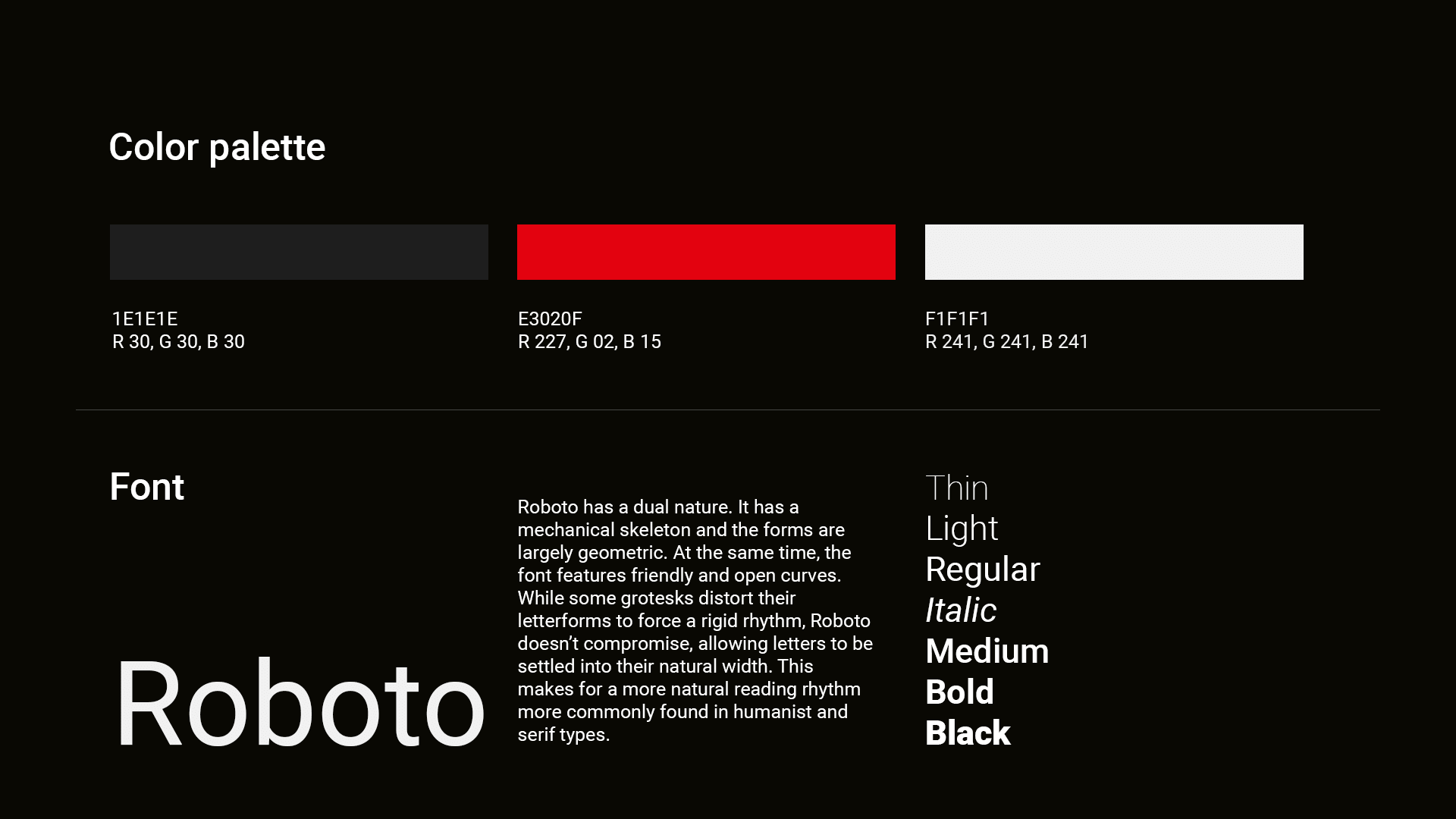 Color palette

1E1E1E
R 30, G 30, B 30

E3020F
R 227, G 02, B 15

F1F1F1
R 241, G 241, B 241

Font

Roboto

Roboto has a dual nature. It has a mechanical skeleton and the forms are largely geometric. At the same time, the font features friendly and open curves. While some grotesks distort their letterforms to force a rigid rhythm, Roboto doesn't compromise, allowing letters to be settled into their natural width. This makes for a more natural reading rhythm more commonly found in humanist and serif types.

Thin
Light
Regular
Italic
Medium
Bold
Black