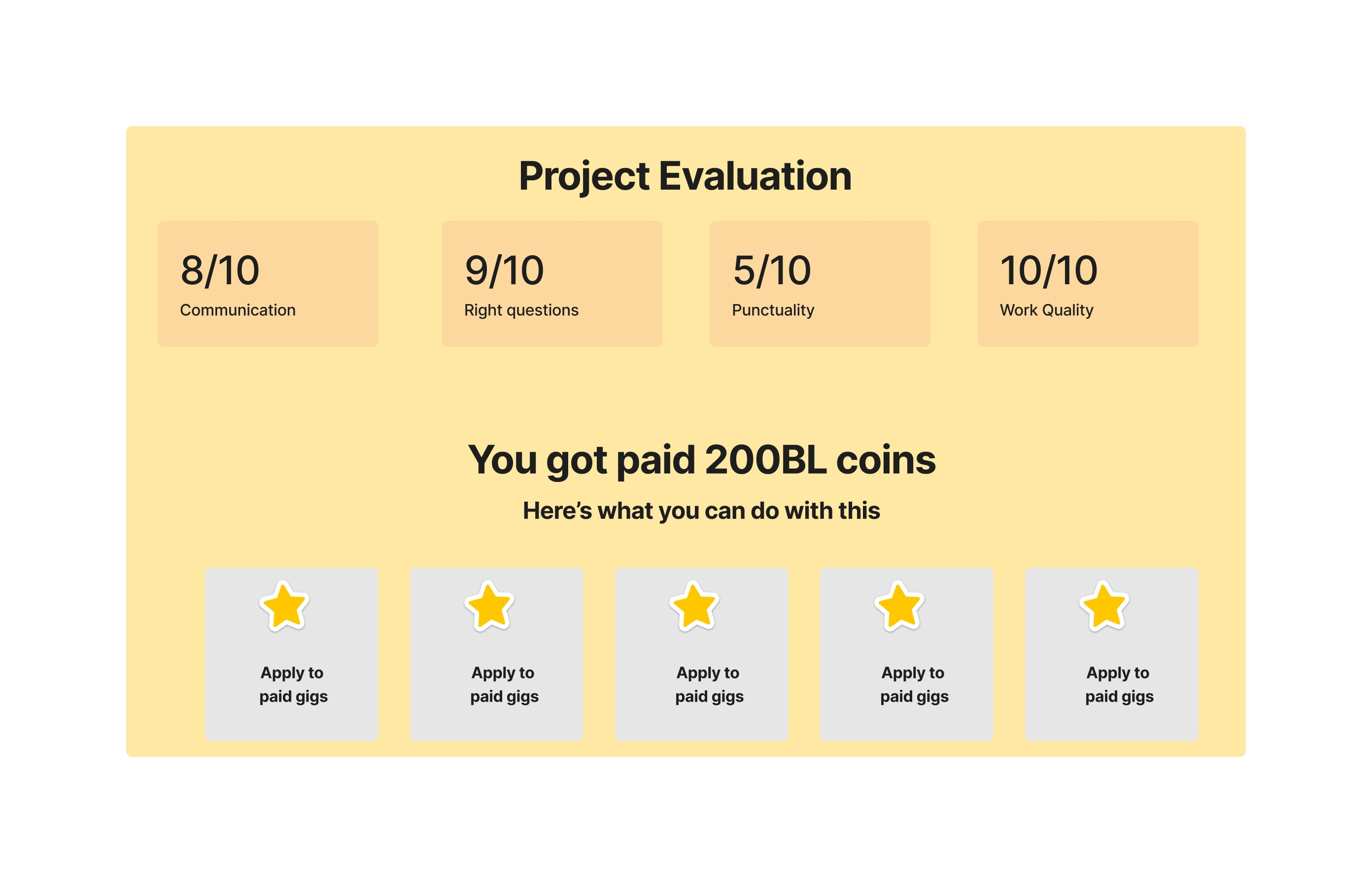 Project Evaluation

8/10
Communication

9/10
Right questions

5/10
Punctuality

10/10
Work Quality

You got paid 200BL coins

Here's what you can do with this

Apply to paid gigs

Apply to paid gigs

Apply to paid gigs

Apply to paid gigs

Apply to paid gigs