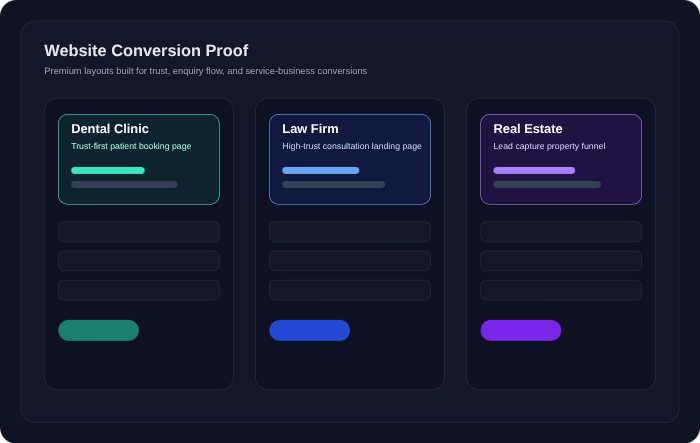 Website Conversion Proof

Premium layouts built for trust, enquiry flow, and service-business conversions

Dental Clinic

Trust-first patient booking page

Law Firm

High-trust consultation landing page

Real Estate

Lead capture property funnel