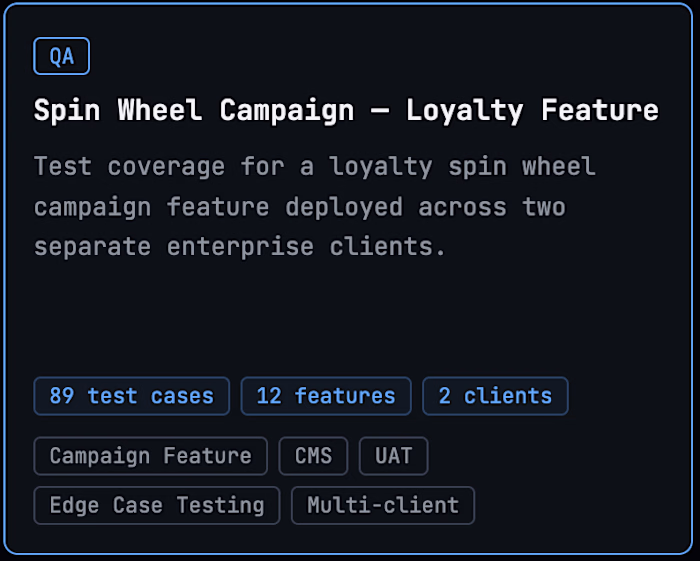 QA

Spin Wheel Campaign — Loyalty Feature

Test coverage for a loyalty spin wheel campaign feature deployed across two separate enterprise clients.

89 test cases
12 features
2 clients

Campaign Feature
CMS
UAT
Edge Case Testing
Multi-client