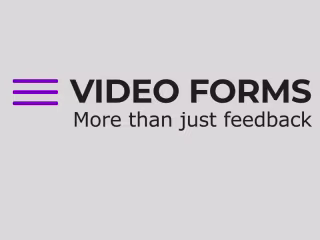 VIDEO FORMS
More than just feedback