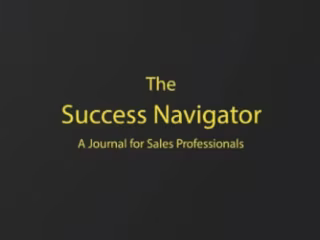 The
Success Navigator
A Journal for Sales Professionals